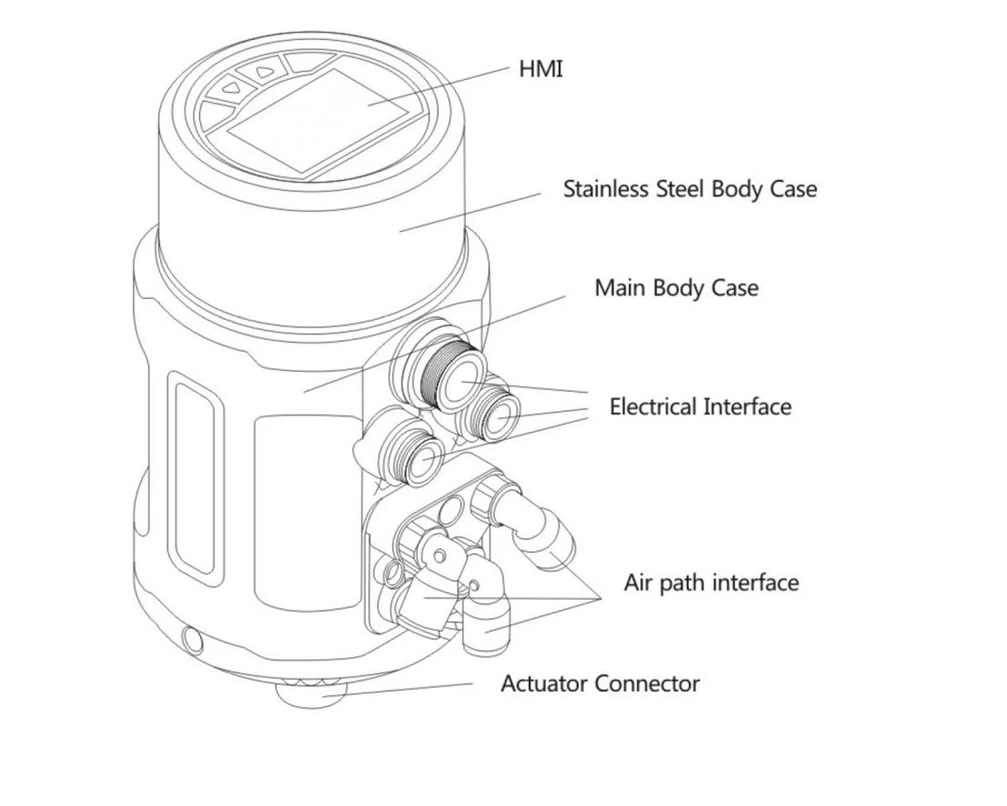 HMI

Stainless Steel Body Case

Main Body Case

Electrical Interface

Air path interface

Actuator Connector