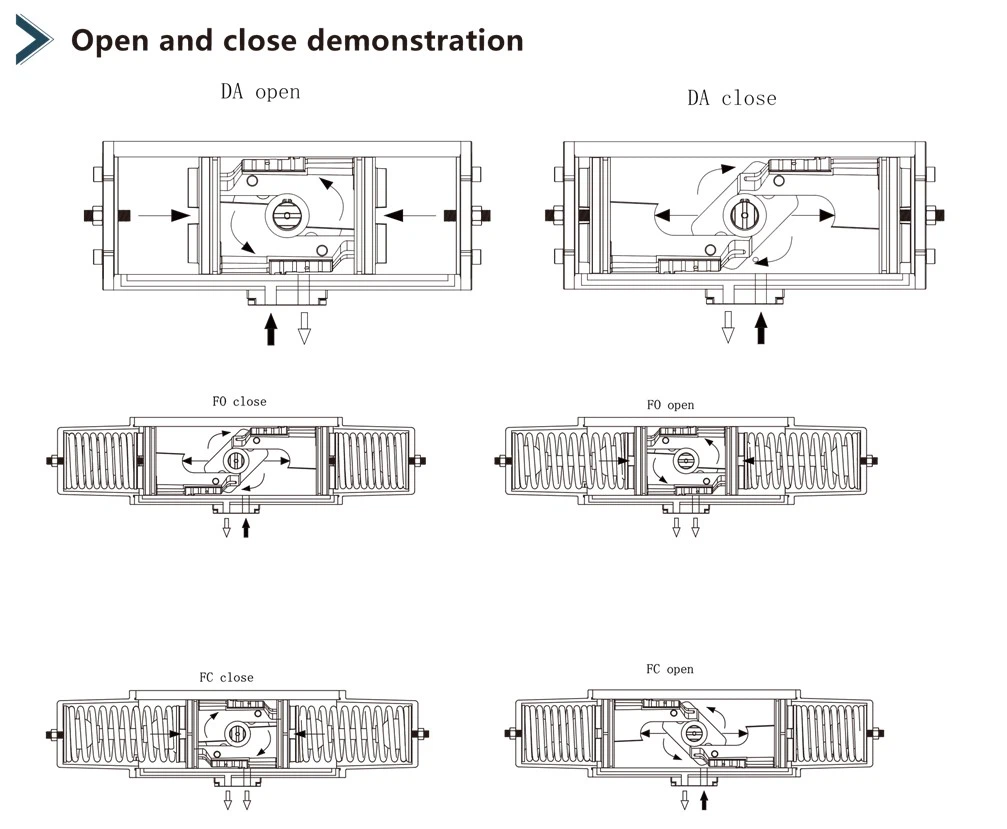 Open and close demonstration

DA open

DA close

FO close

FO open

FC close

FC open